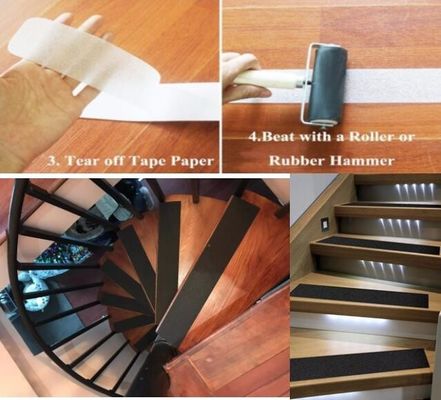 3. Tear off Tape Paper

4.Beat with a Roller or Rubber Hammer