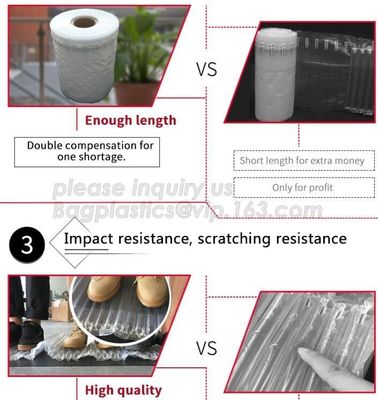 VS

Enough length

Double compensation for one shortage.

Short length for extra money

Only for profit

please inquiry us
Bagplastics@vip.163.com

3

Impact resistance, scratching resistance

VS

High quality